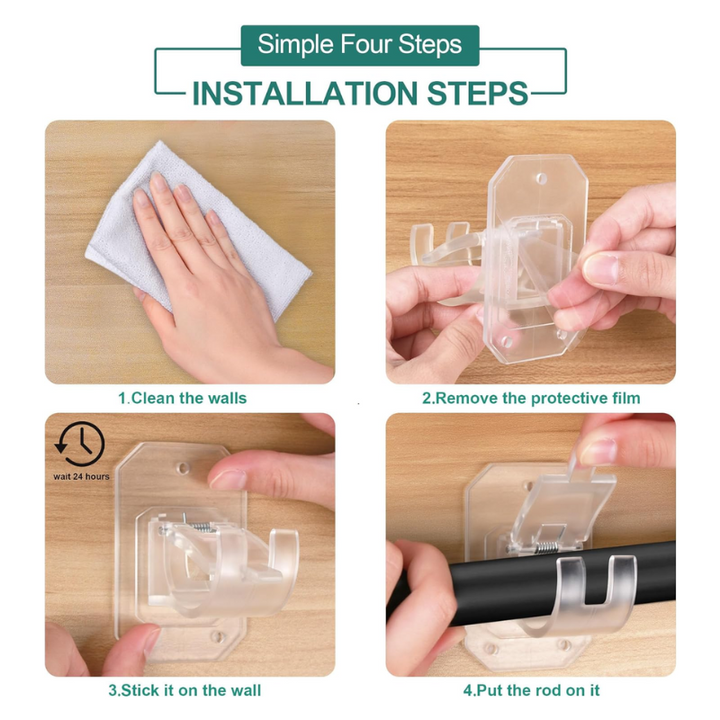 Simple Four Steps

INSTALLATION STEPS

1.Clean the walls

2.Remove the protective film

wait 24 hours

3.Stick it on the wall

4.Put the rod on it