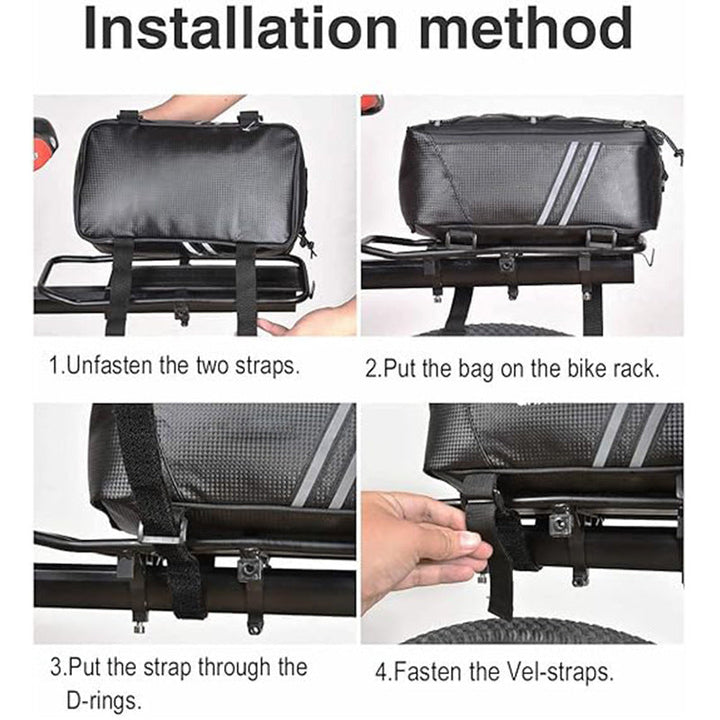 Installation method

1.Unfasten the two straps.

2.Put the bag on the bike rack.

3.Put the strap through the D-rings.

4.Fasten the Vel-straps.