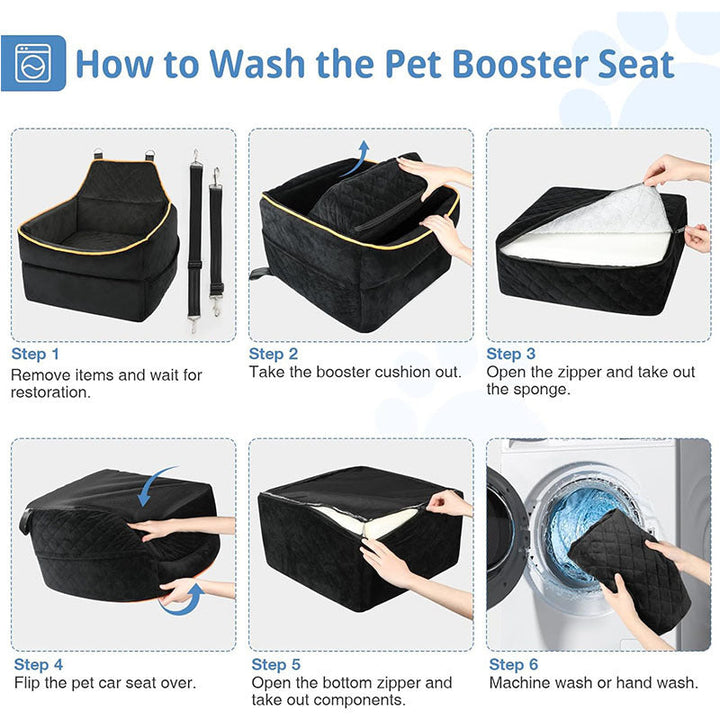 How to Wash the Pet Booster Seat

Step 1
Remove items and wait for restoration.

Step 2
Take the booster cushion out.

Step 3
Open the zipper and take out the sponge.

Step 4
Flip the pet car seat over.

Step 5
Open the bottom zipper and take out components.

Step 6
Machine wash or hand wash.