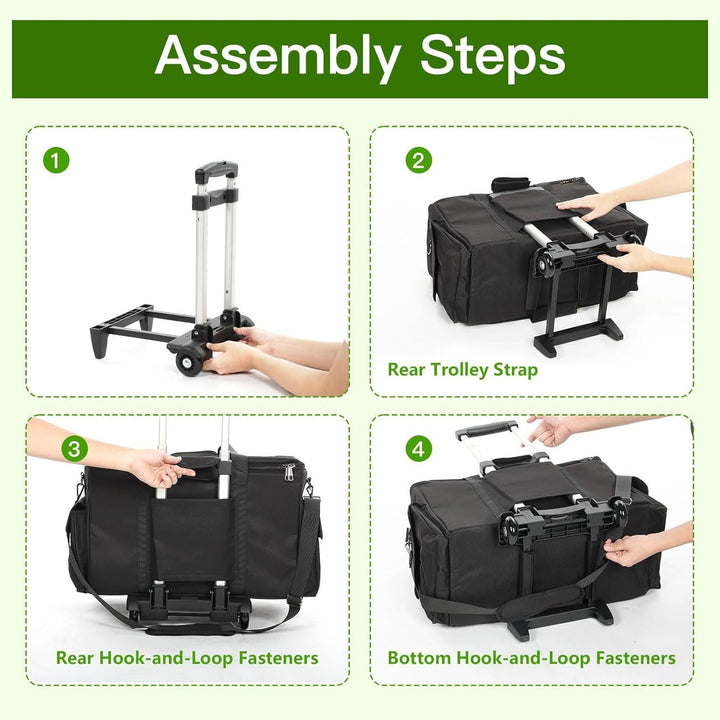 Assembly Steps

1

2

Rear Trolley Strap

3

Rear Hook-and-Loop Fasteners

4

Bottom Hook-and-Loop Fasteners