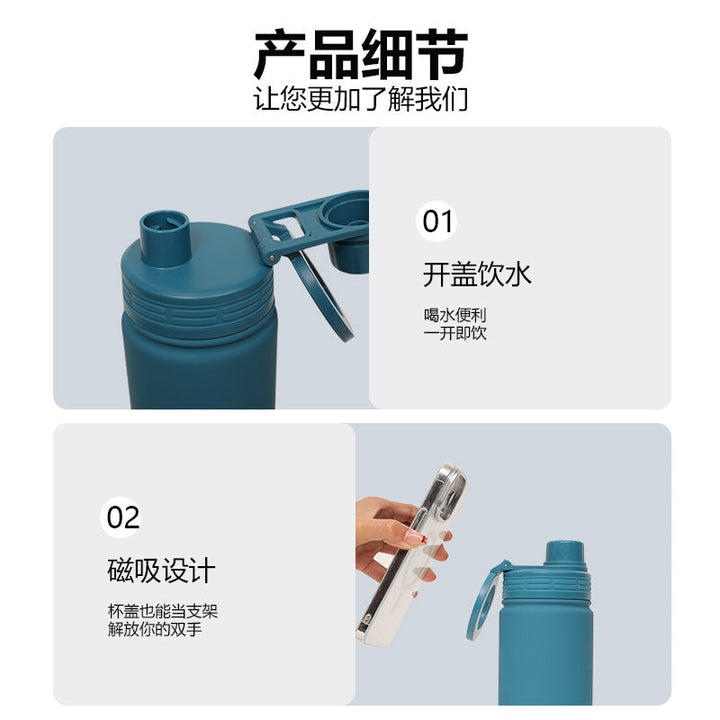 产品细节
让您更加了解我们

01

开盖饮水

喝水便利
一开即饮

02

磁吸设计

杯盖也能当支架
解放你的双手