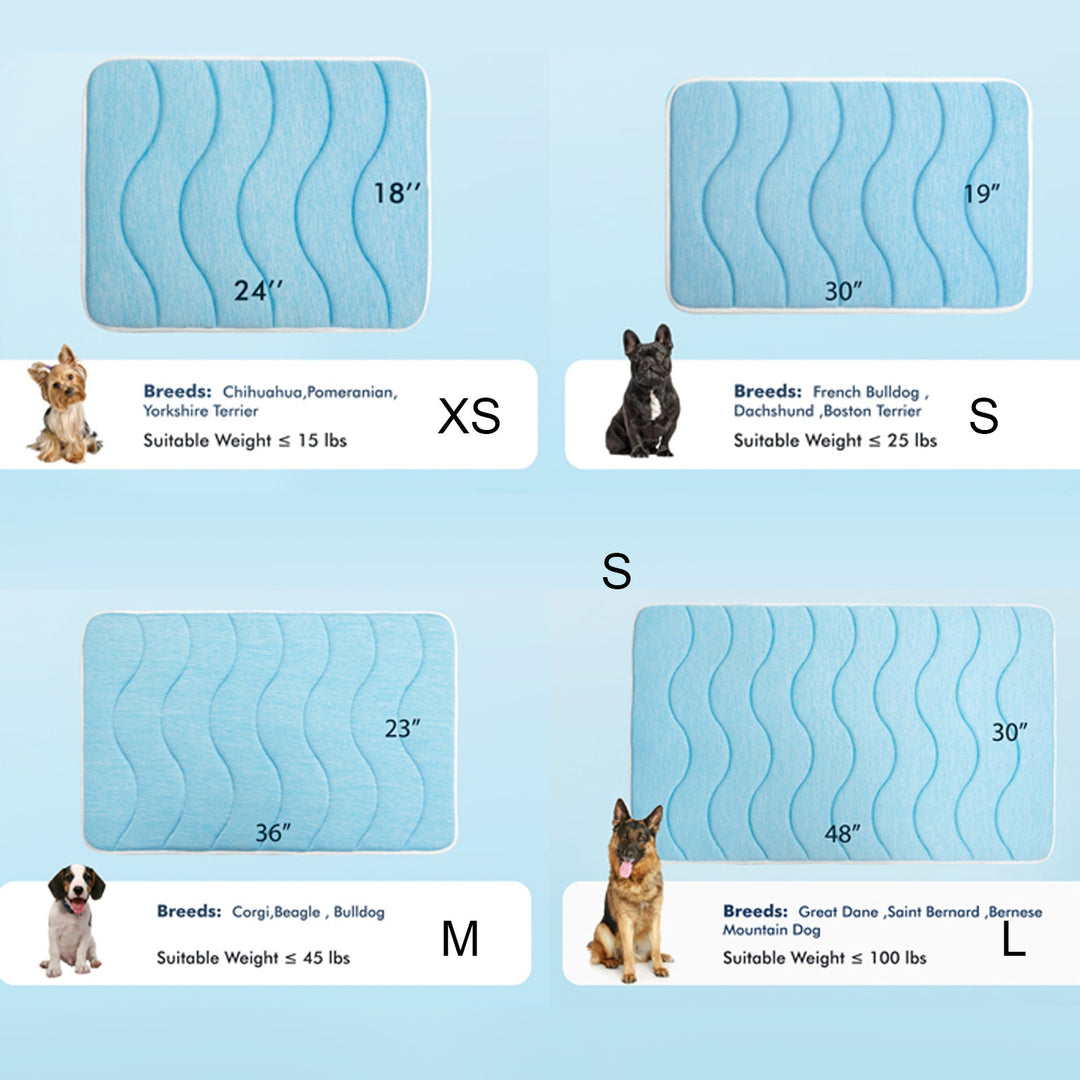 18′′
24′′

Breeds: Chihuahua,Pomeranian, Yorkshire Terrier
Suitable Weight ≤ 15 lbs
XS

19″
30″

Breeds: French Bulldog , Dachshund ,Boston Terrier
Suitable Weight ≤ 25 lbs
S

S

23″
36″

Breeds: Corgi,Beagle , Bulldog
Suitable Weight ≤ 45 lbs
M

30″
48″

Breeds: Great Dane ,Saint Bernard ,Bernese Mountain Dog
Suitable Weight ≤ 100 lbs
L