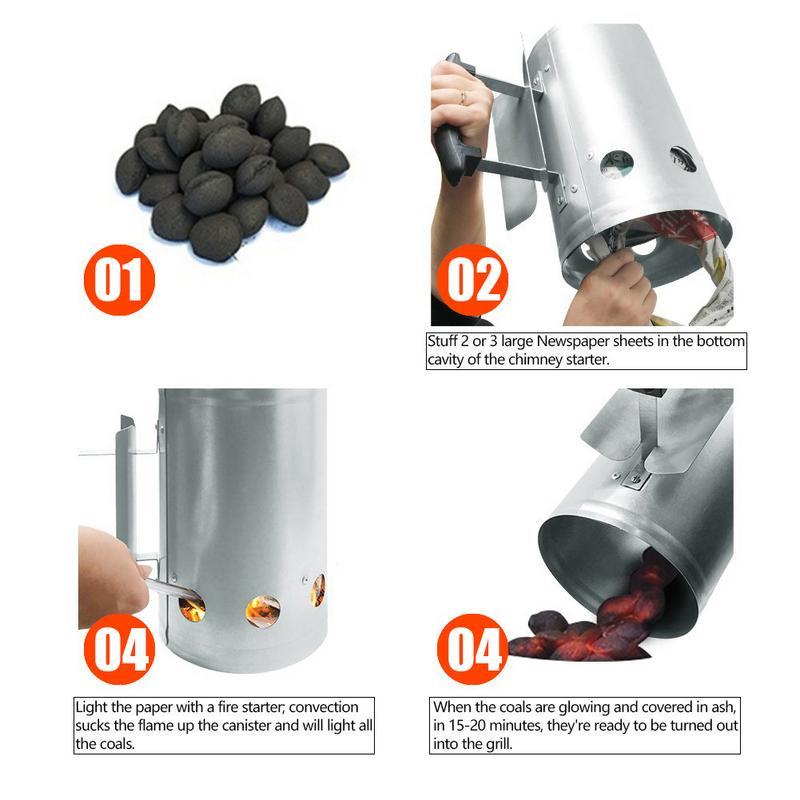 01

02

Stuff 2 or 3 large Newspaper sheets in the bottom cavity of the chimney starter.

04

Light the paper with a fire starter; convection sucks the flame up the canister and will light all the coals.

04

When the coals are glowing and covered in ash, in 15-20 minutes, they're ready to be turned out into the grill.