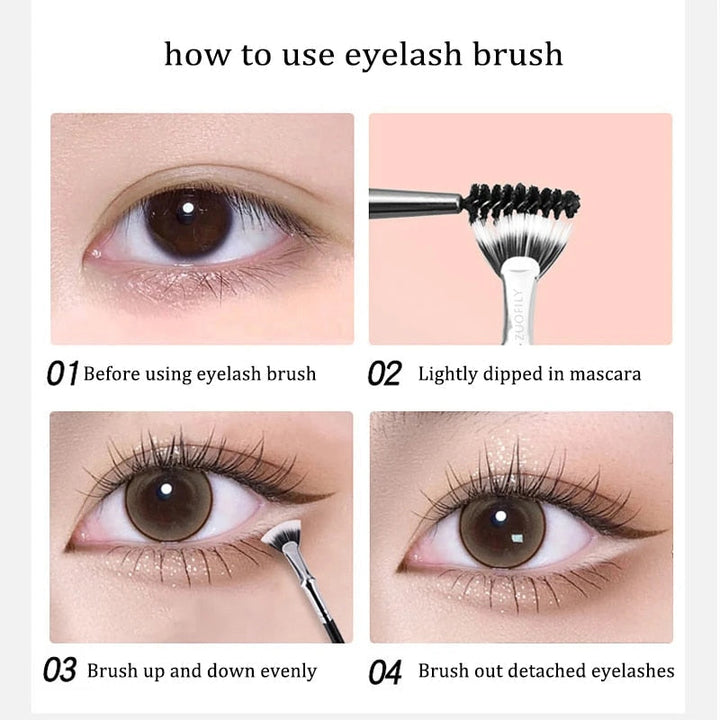 how to use eyelash brush

ZUOFILY

01 Before using eyelash brush

02 Lightly dipped in mascara

03 Brush up and down evenly

04 Brush out detached eyelashes