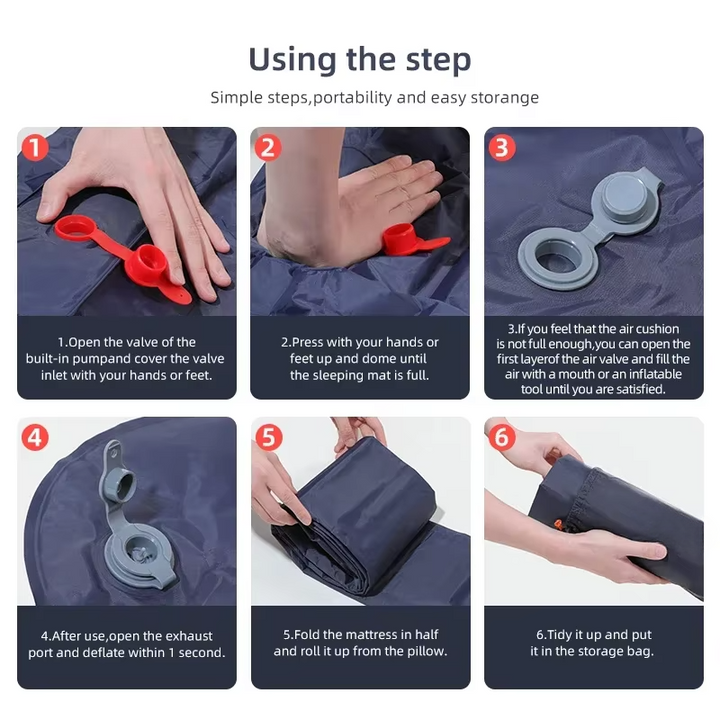 Using the step

Simple steps,portability and easy storange

1

1.Open the valve of the built-in pumpand cover the valve inlet with your hands or feet.

2

2.Press with your hands or feet up and dome until the sleeping mat is full.

3

3.If you feel that the air cushion is not full enough,you can open the first layerof the air valve and fill the air with a mouth or an inflatable tool until you are satisfied.

4

4.After use,open the exhaust port and deflate within 1 second.

5

5.Fold the mattress in half and roll it up from the pillow.

6

6.Tidy it up and put it in the storage bag.