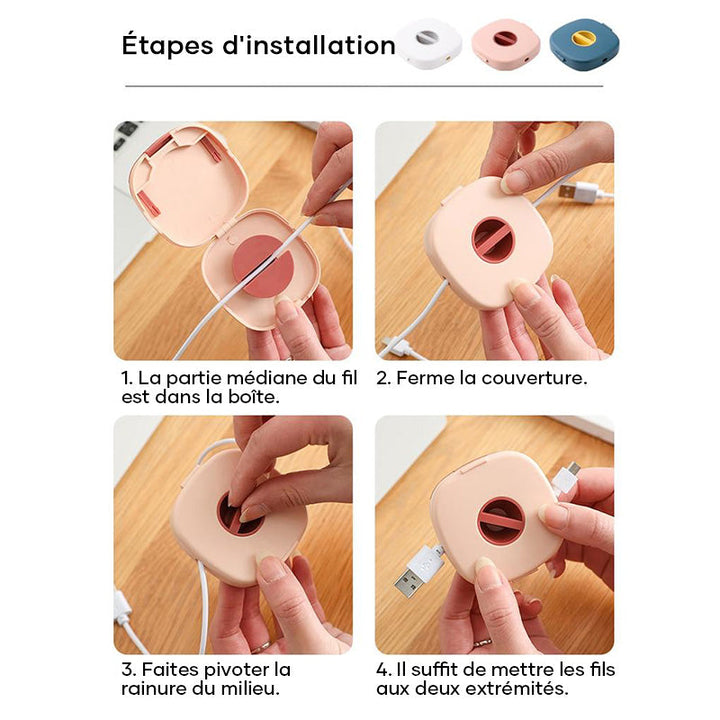 Étapes d'installation

1. La partie médiane du fil est dans la boîte.

2. Ferme la couverture.

3. Faites pivoter la rainure du milieu.

4. Il suffit de mettre les fils aux deux extrémités.