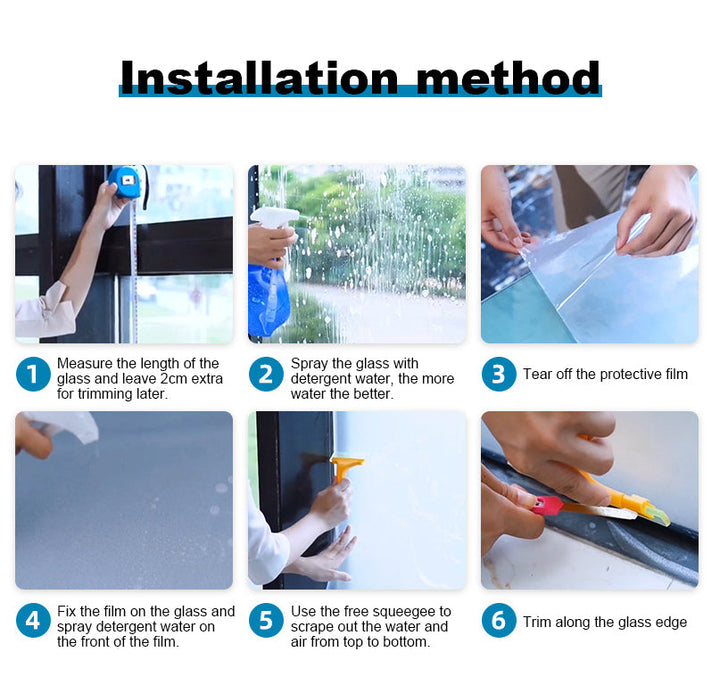 Installation method

1 Measure the length of the glass and leave 2cm extra for trimming later.

2 Spray the glass with detergent water, the more water the better.

3 Tear off the protective film

4 Fix the film on the glass and spray detergent water on the front of the film.

5 Use the free squeegee to scrape out the water and air from top to bottom.

6 Trim along the glass edge