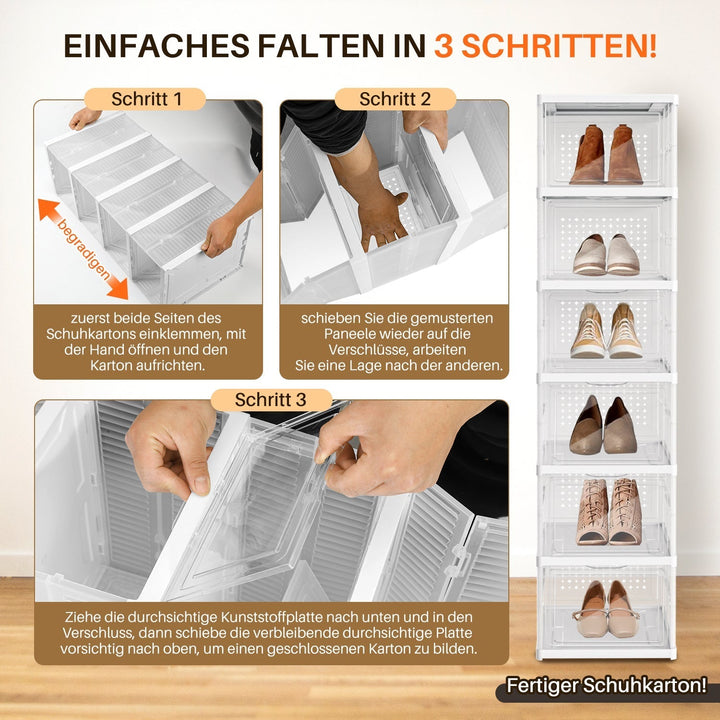 EINFACHES FALTEN IN 3 SCHRITTEN!

Schritt 1

begradigen

zuerst beide Seiten des Schuhkartons einklemmen, mit der Hand öffnen und den Karton aufrichten.

Schritt 2

schieben Sie die gemusterten Paneele wieder auf die Verschlüsse, arbeiten Sie eine Lage nach der anderen.

Schritt 3

Ziehe die durchsichtige Kunststoffplatte nach unten und in den Verschluss, dann schiebe die verbleibende durchsichtige Platte vorsichtig nach oben, um einen geschlossenen Karton zu bilden.

Fertiger Schuhkarton!