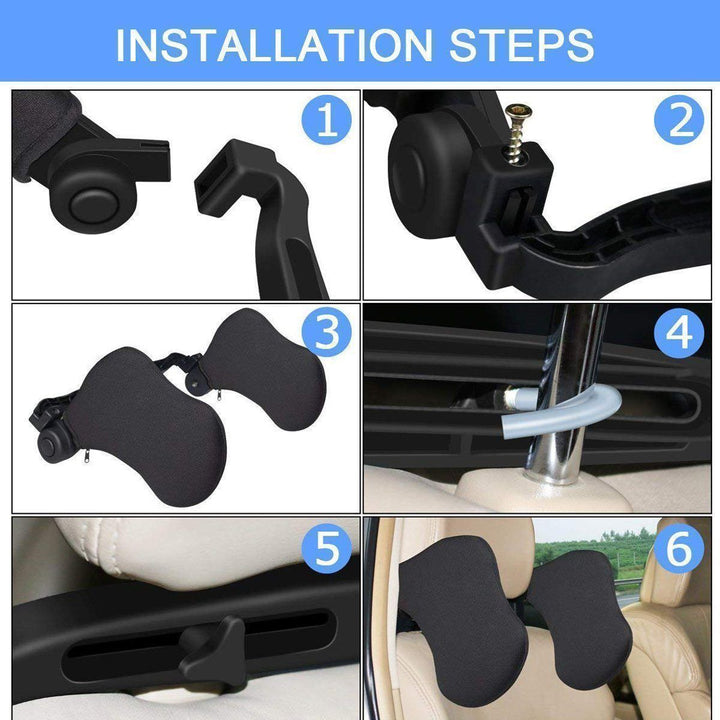 INSTALLATION STEPS

1

2

3

4

5

6