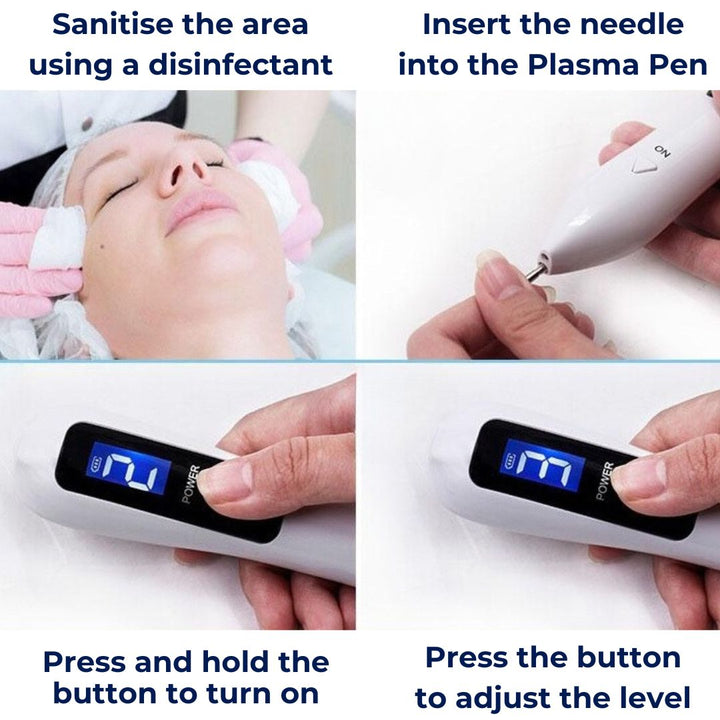 Sanitise the area using a disinfectant

Insert the needle into the Plasma Pen

ON

2

POWER

3

POWER

Press and hold the button to turn on

Press the button to adjust the level